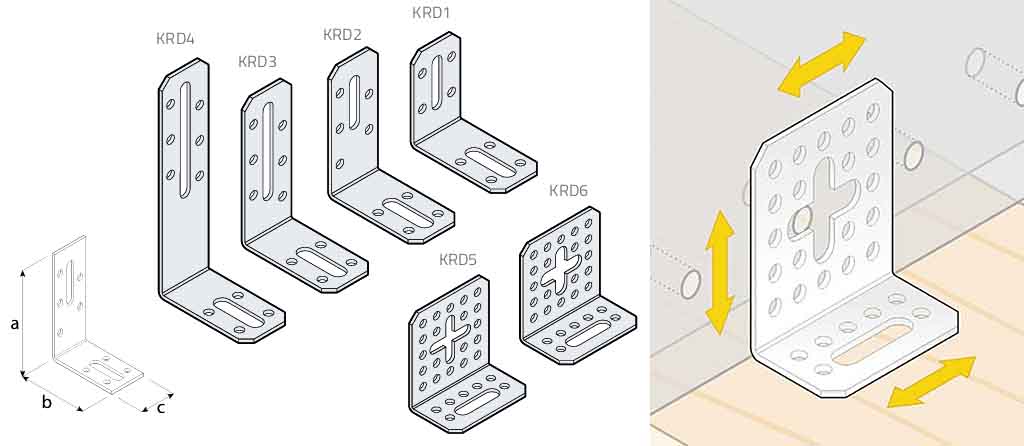 KRD4
KRD3
KRD2
KRD1
KRD6
KRD5
a
b
c